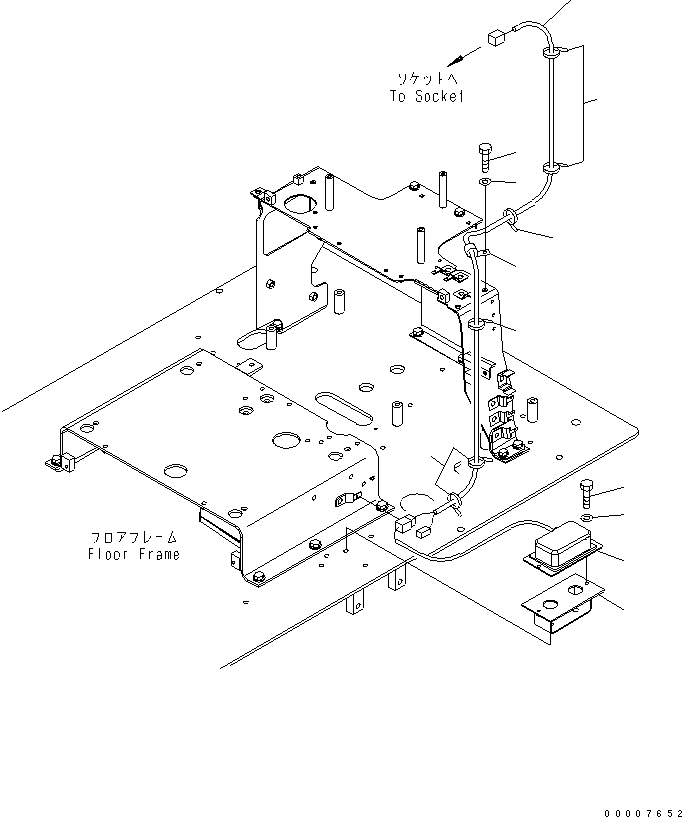 ソケットへ
To Socket

フロアフレーム
Floor Frame

00007652