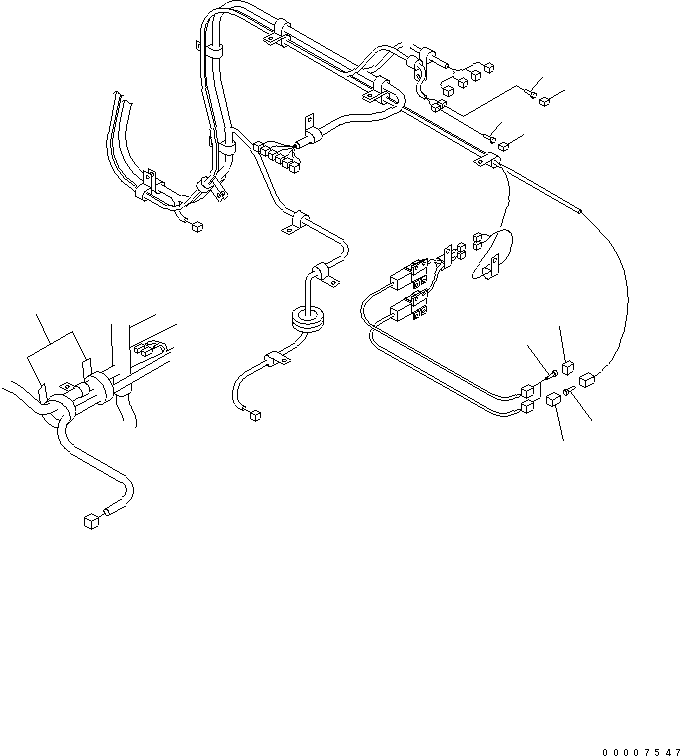 00007547