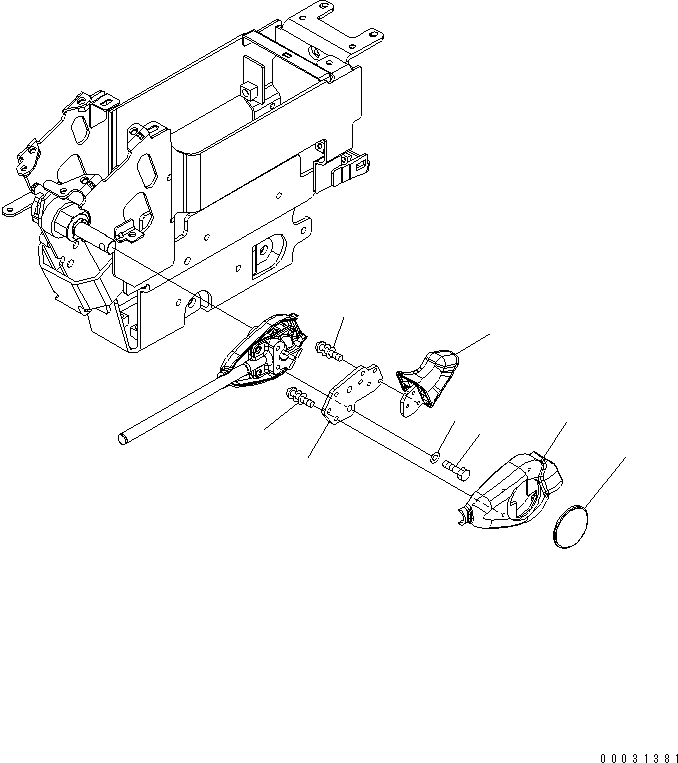 00031381