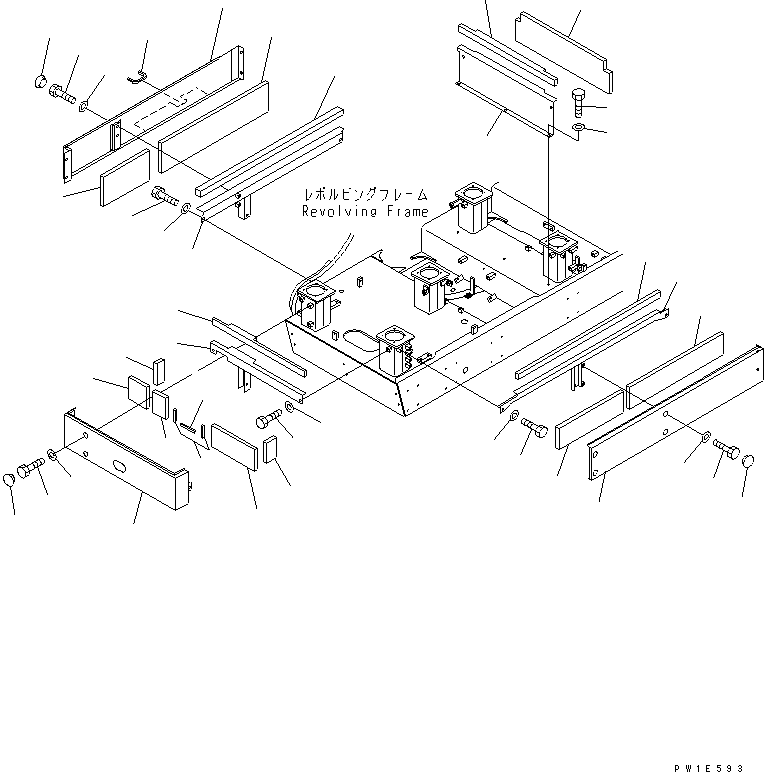 レボルビングフレーム
Revolving Frame

PW1E593