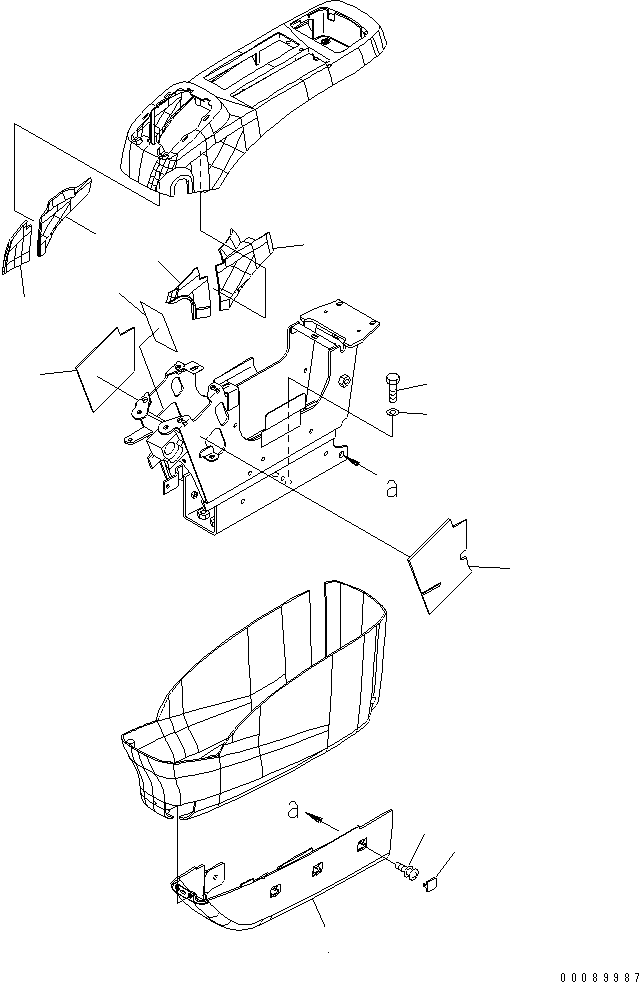 a

a

00089987