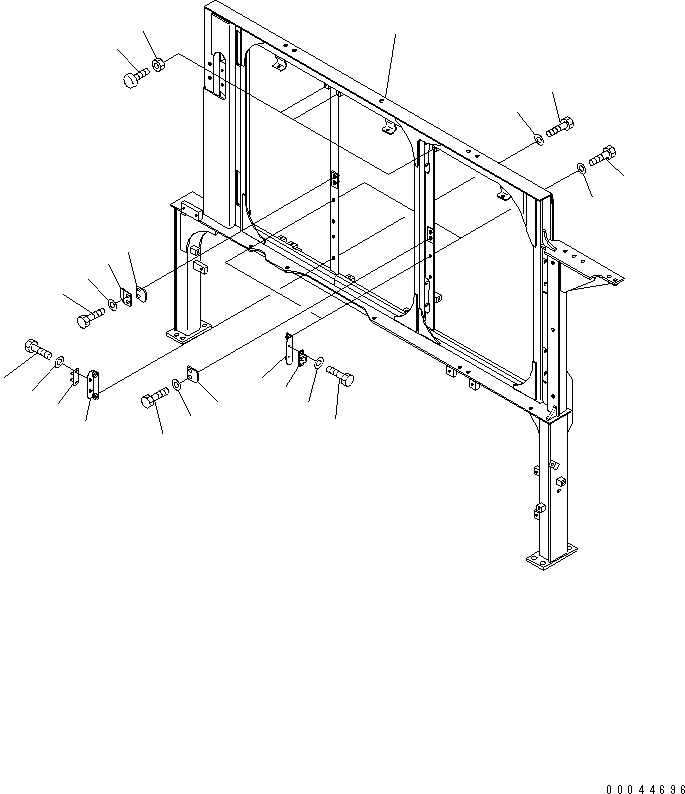 00044696