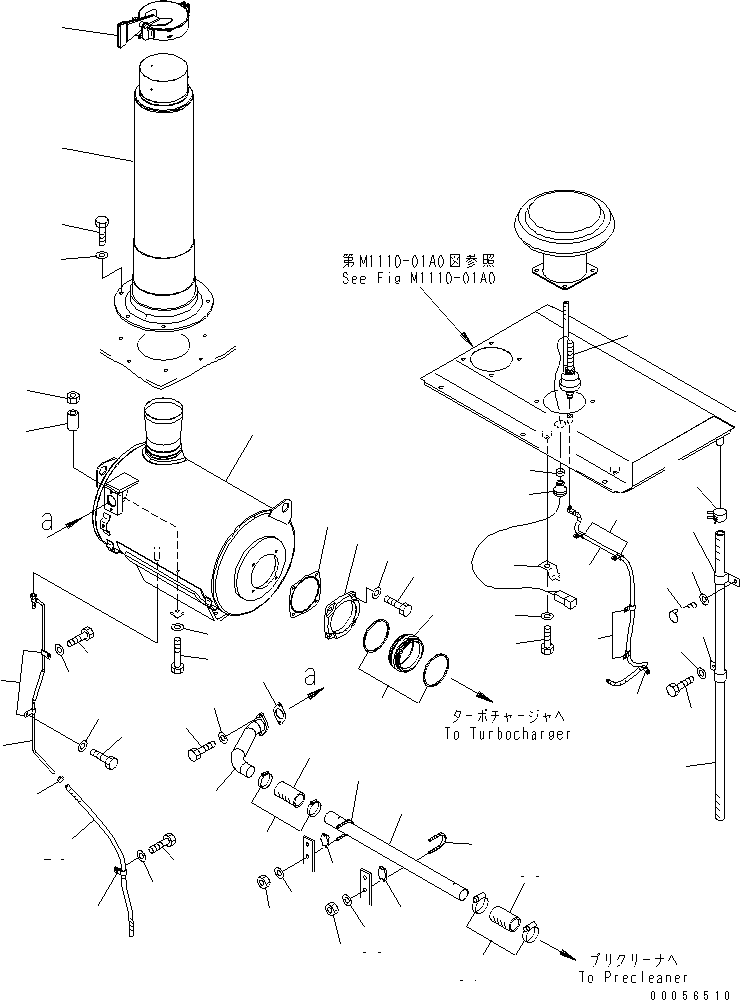 第M1110-01A0図参照
See Fig M1110-01A0

a

a

ターボチャージャへ
To Turbocharger

プリクリーナへ
To Precleaner

00056510