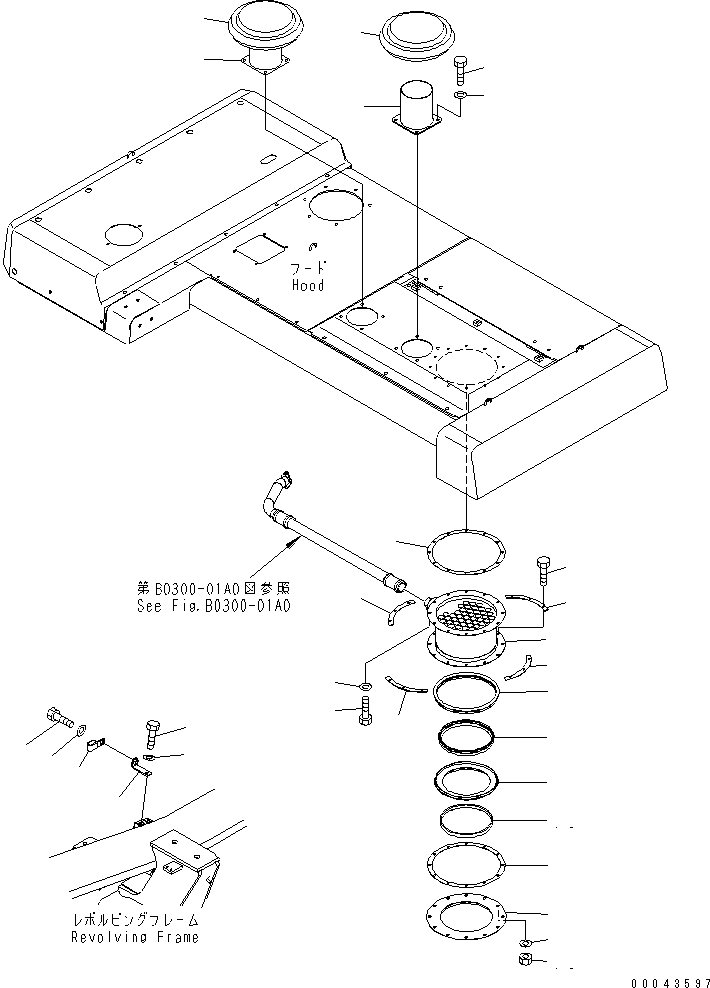 フード
Hood

第B0300-01A0図参照
See Fig.B0300-01A0

レボルビングフレーム
Revolving Frame

00043597