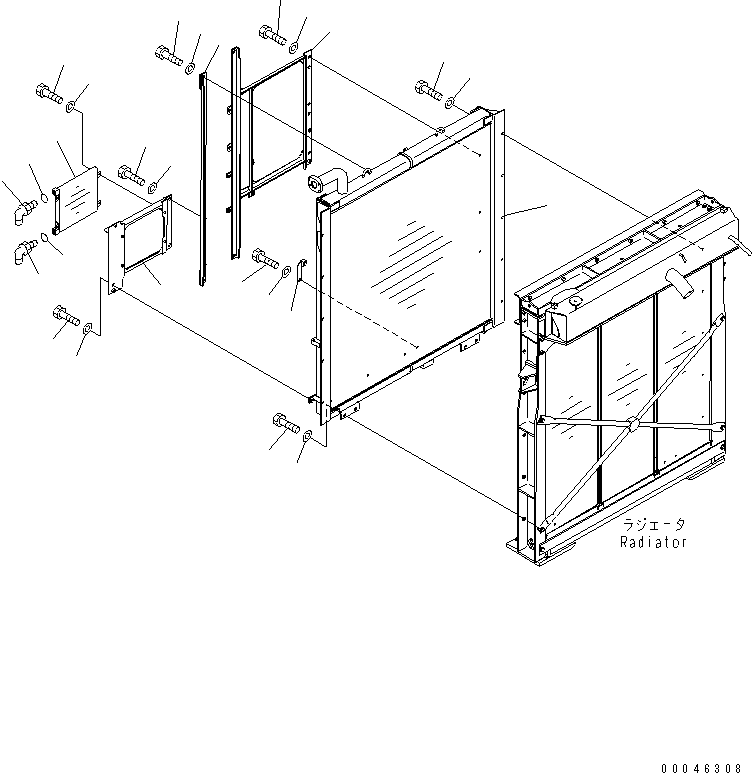 ラジエータ
Radiator

00046308