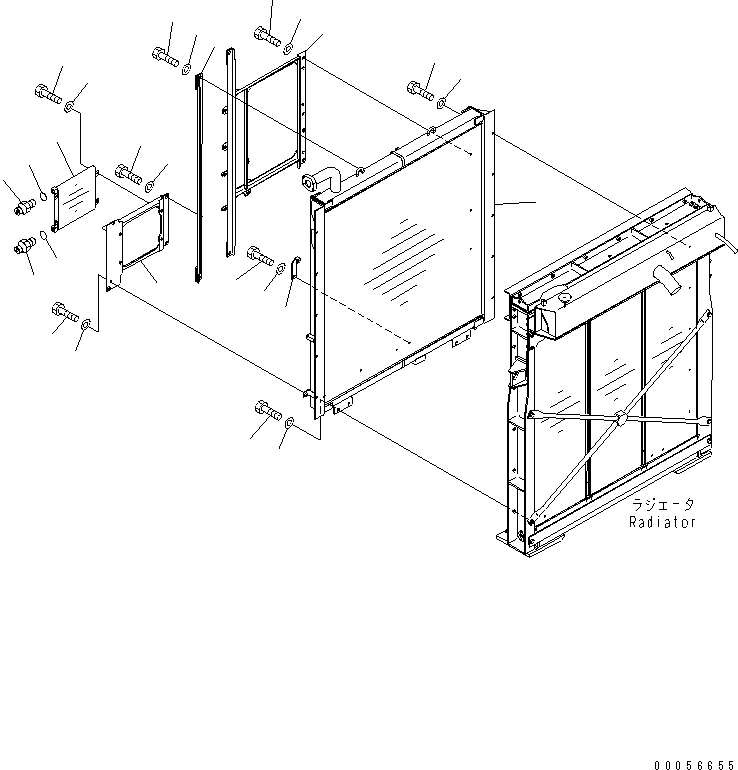 ラジエータ
Radiator

00056655