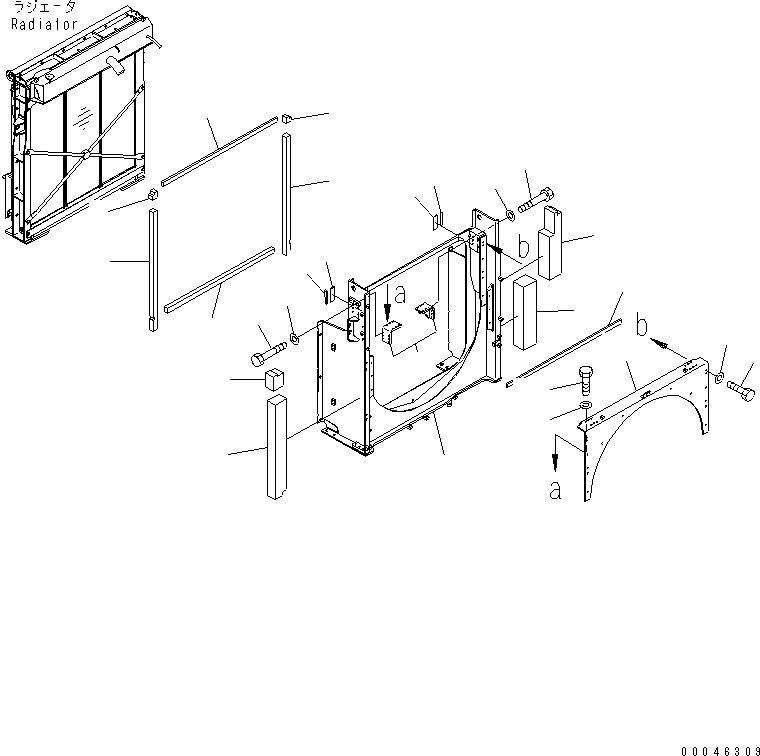 ラジエータ
Radiator

b

a

b

a

00046309