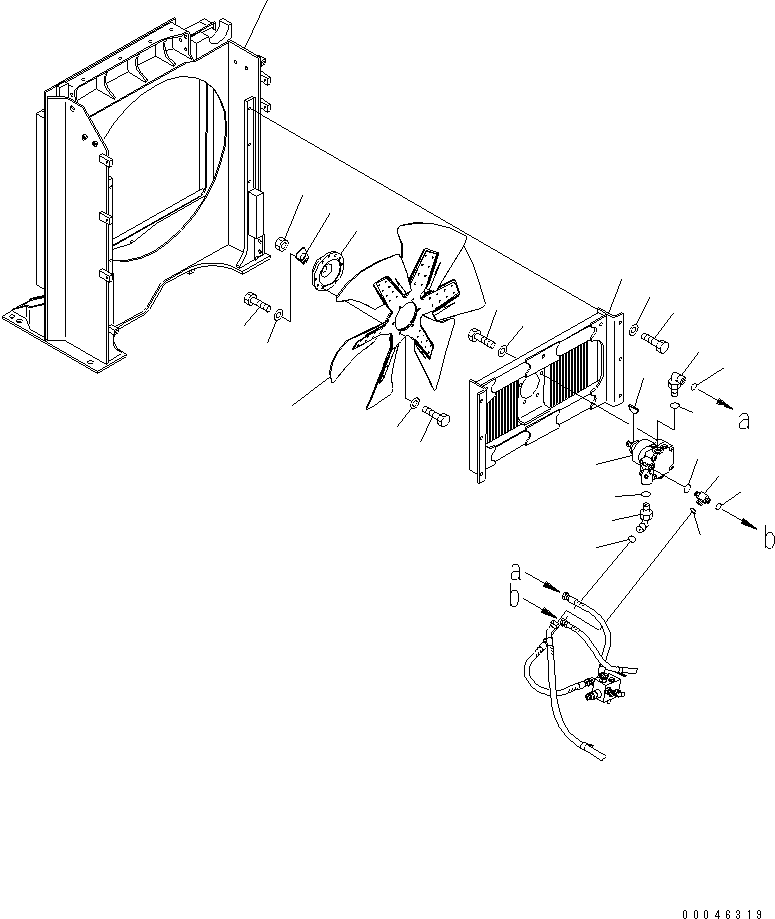 a
b
a
b
00046319