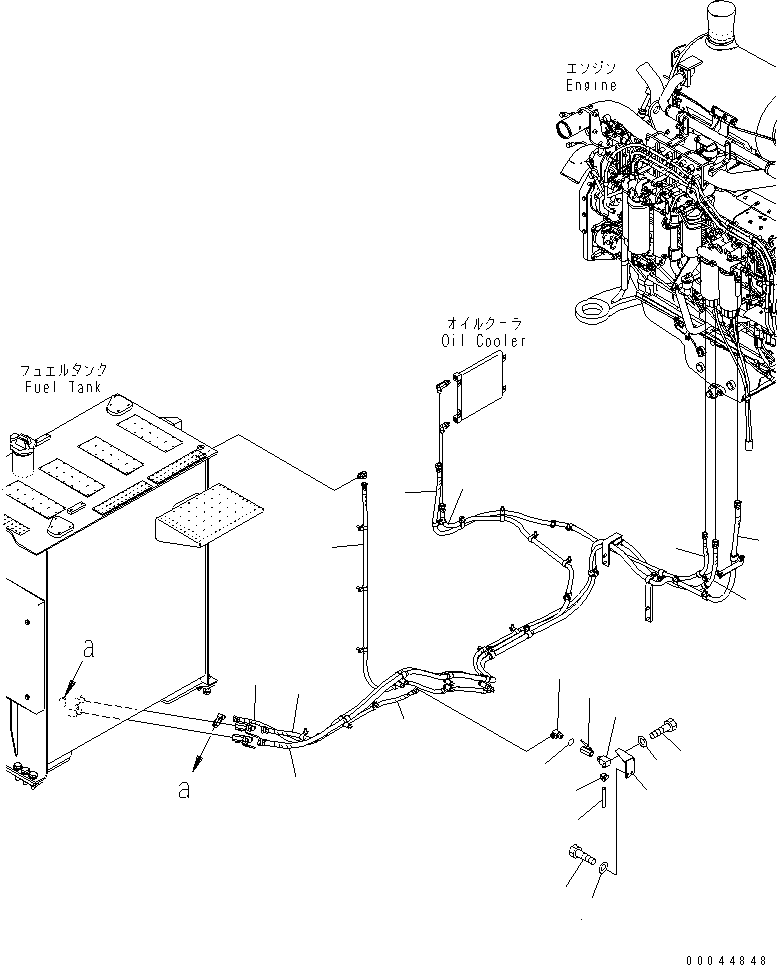 エンジン
Engine

オイルクーラ
Oil Cooler

フュエルタンク
Fuel Tank

a

a

00044848