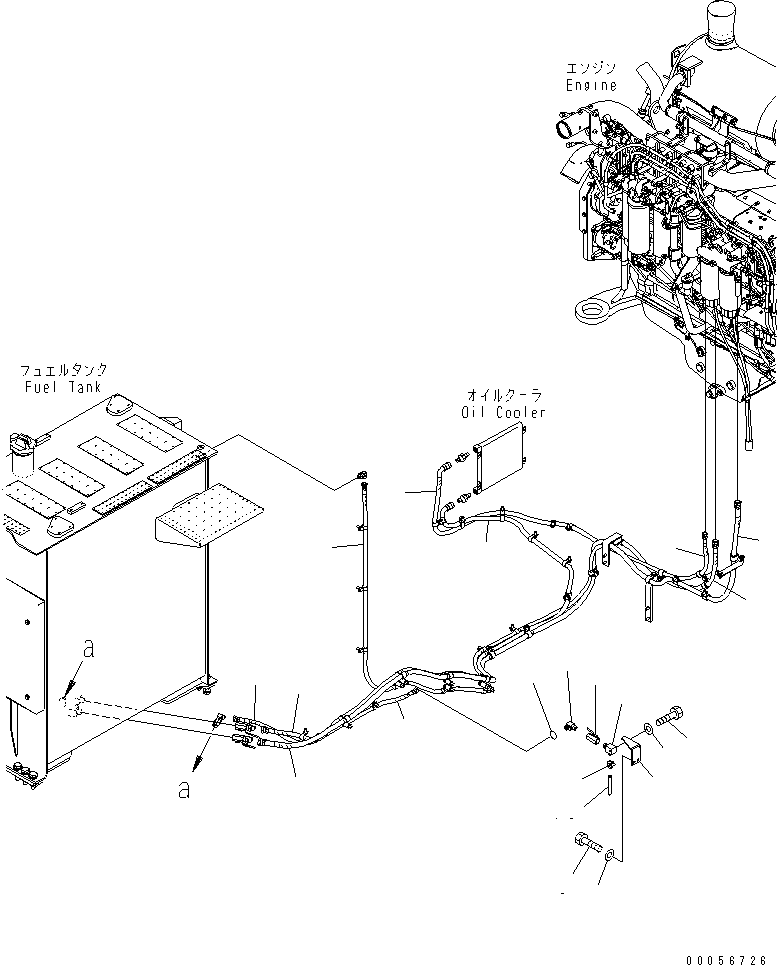 エンジン
Engine

フュエルタンク
Fuel Tank

オイルクーラ
Oil Cooler

a

a

00056726