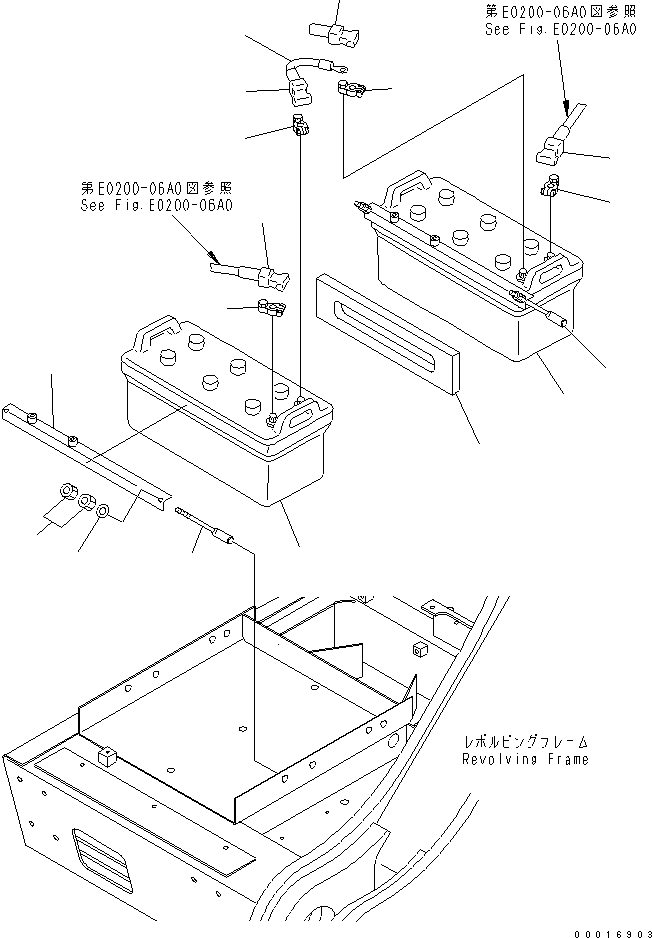 第E0200-06A0図参照
See Fig.E0200-06A0

第E0200-06A0図参照
See Fig.E0200-06A0

レボルビングフレーム
Revolving Frame

00016903