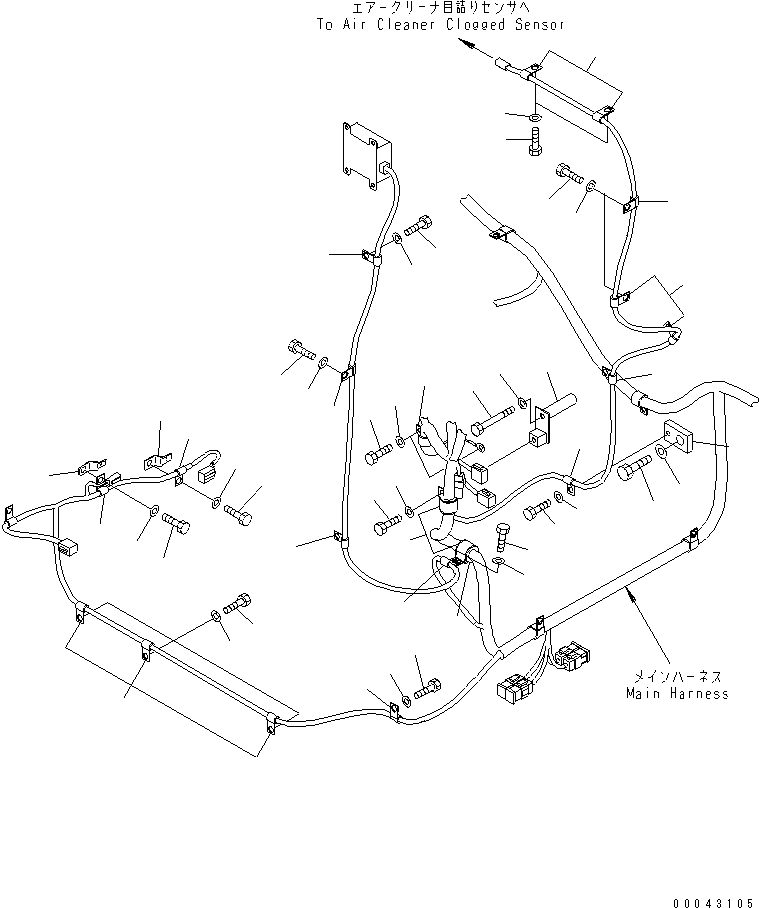 エアークリーナ目詰りセンサへ
To Air Cleaner Clogged Sensor

メインハーネス
Main Harness

00043105