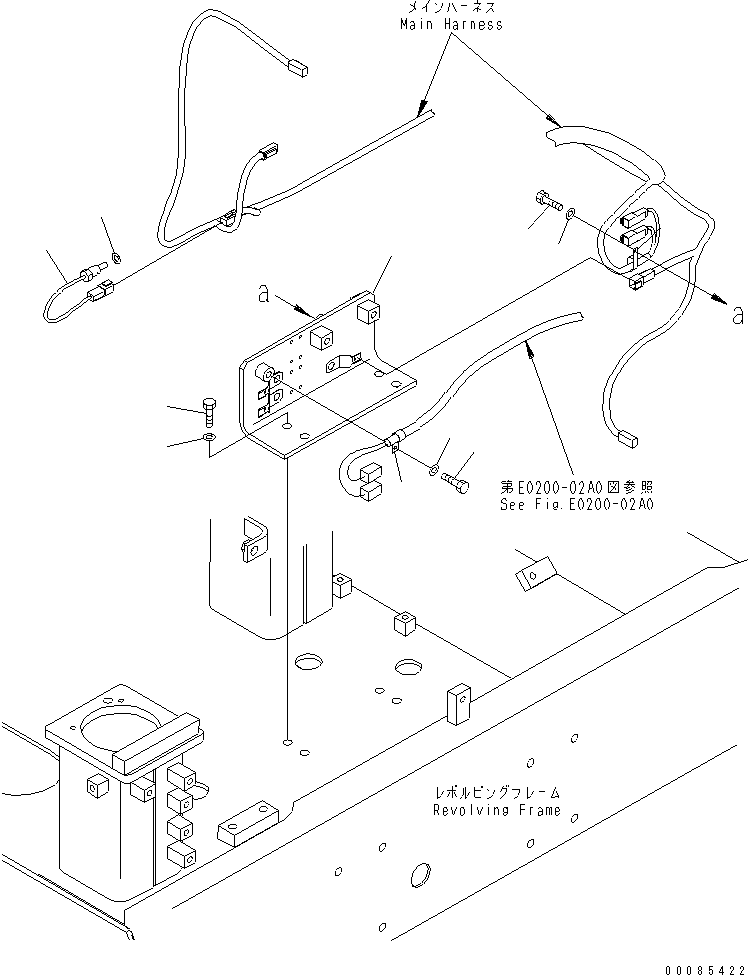 メインハーネス
Main Harness

a

a

第E0200-02A0図参照
See Fig.E0200-02A0

レボルビングフレーム
Revolving Frame

00085422