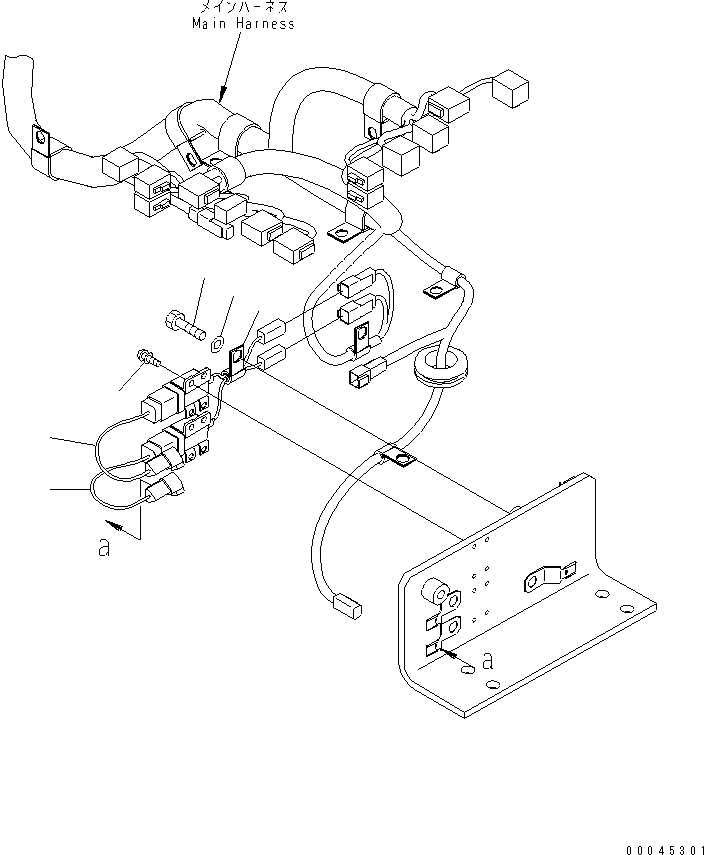 メインハーネス
Main Harness

a

a

00045301