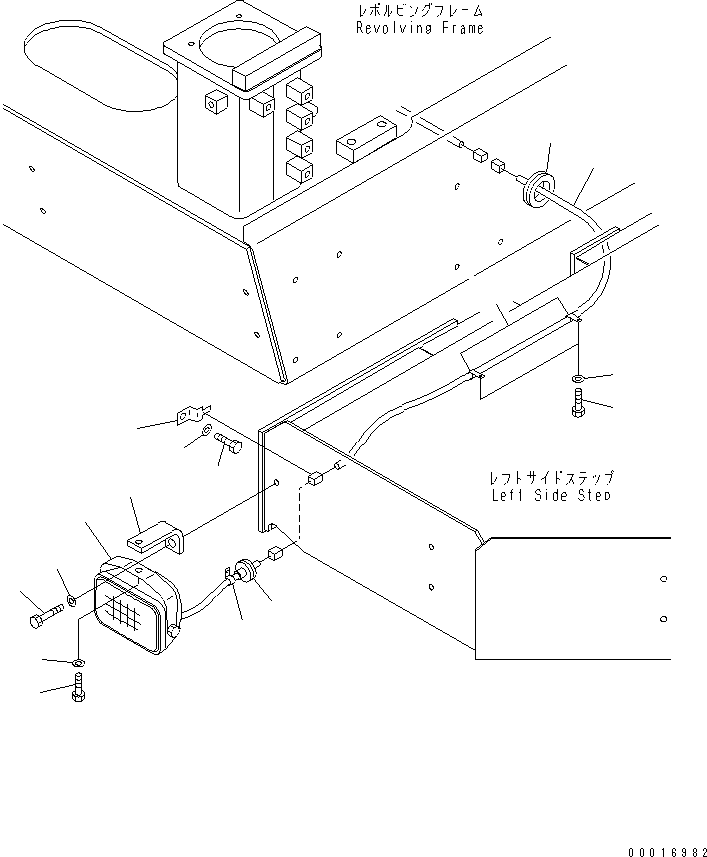 レボルビングフレーム
Revolving Frame

レフトサイドステップ
Left Side Step

00016982