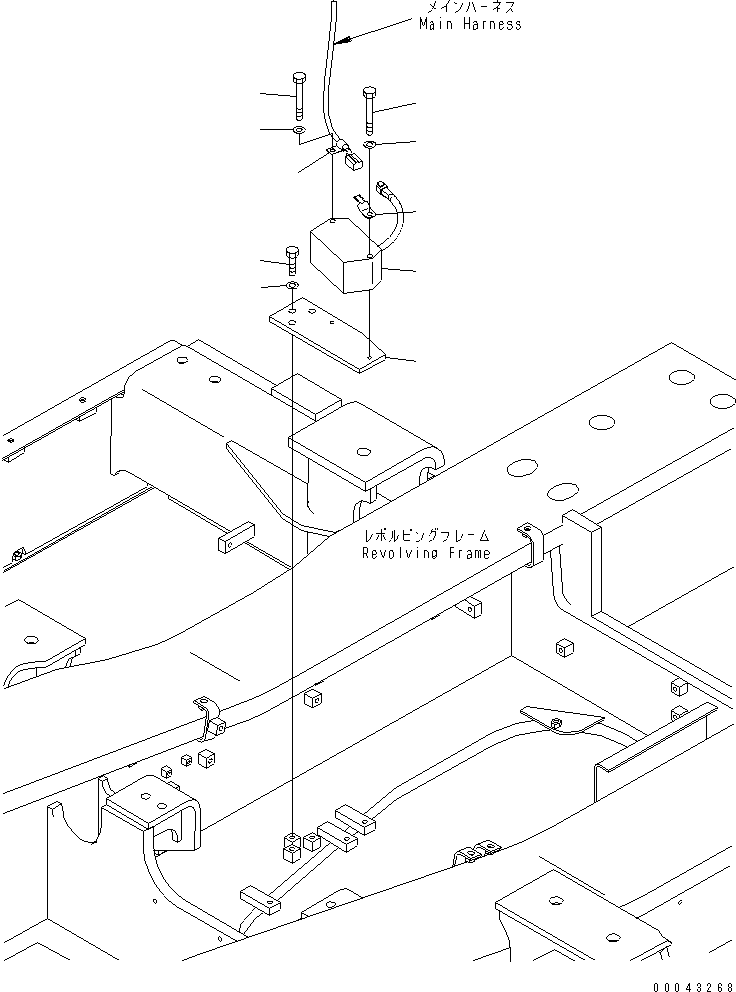 メインハーネス
Main Harness

レボルビングフレーム
Revolving Frame

00043268