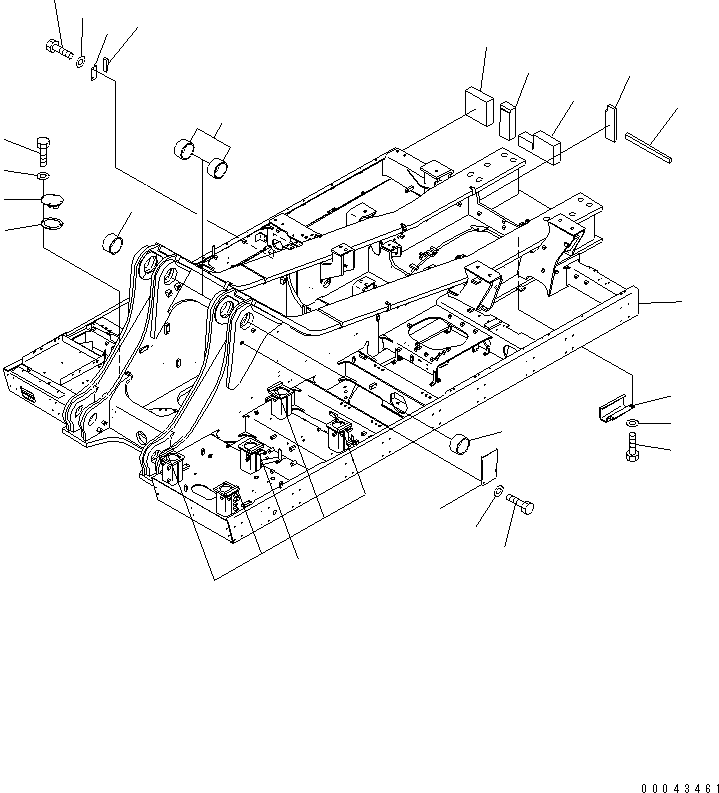 00043461