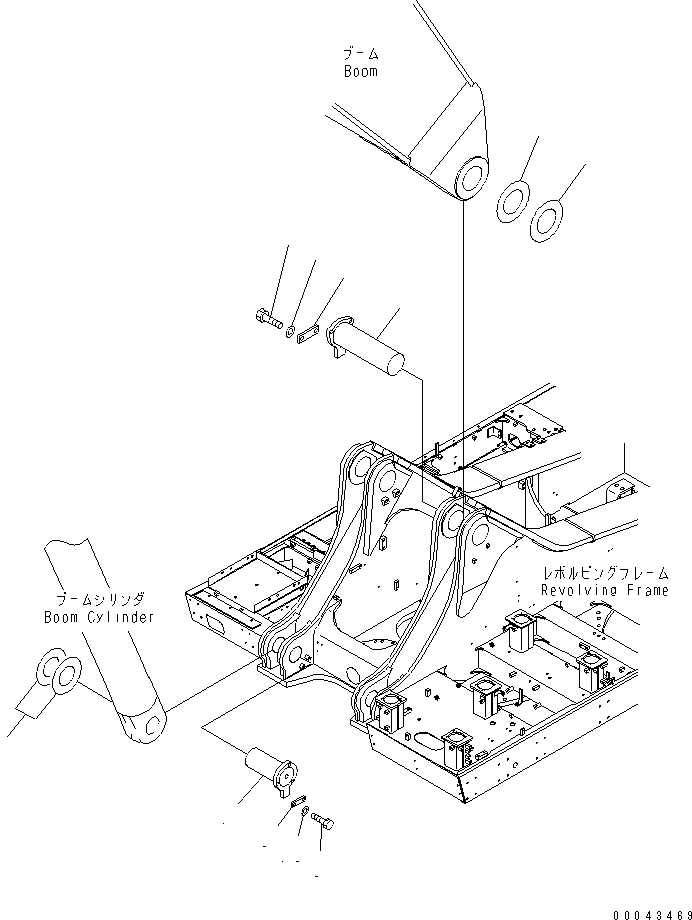 ブーム
Boom

ブームシリンダ
Boom Cylinder

レボルビングフレーム
Revolving Frame

00043469