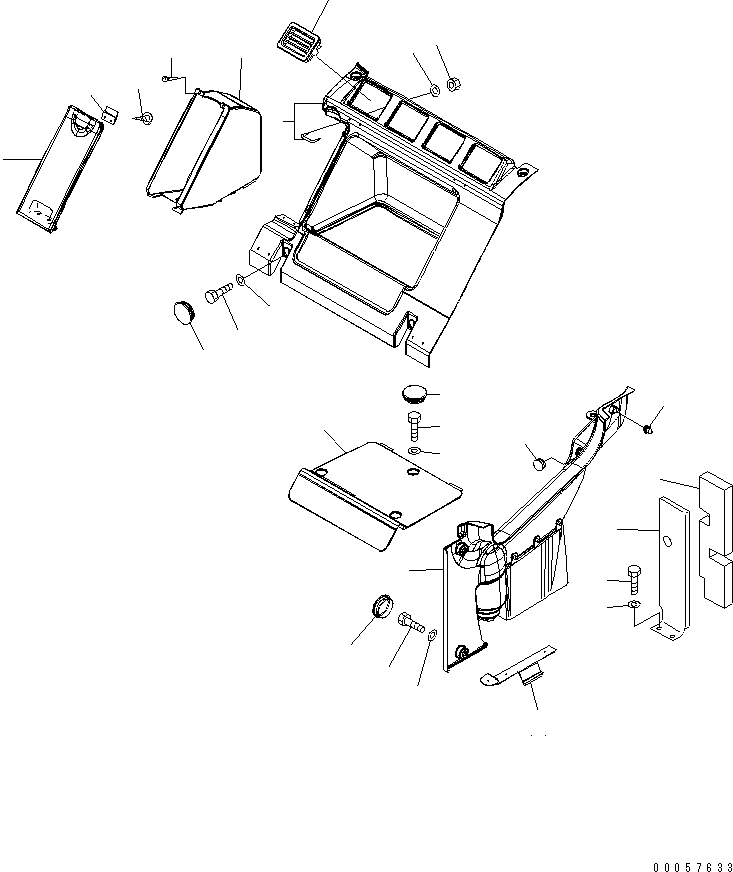 00057633