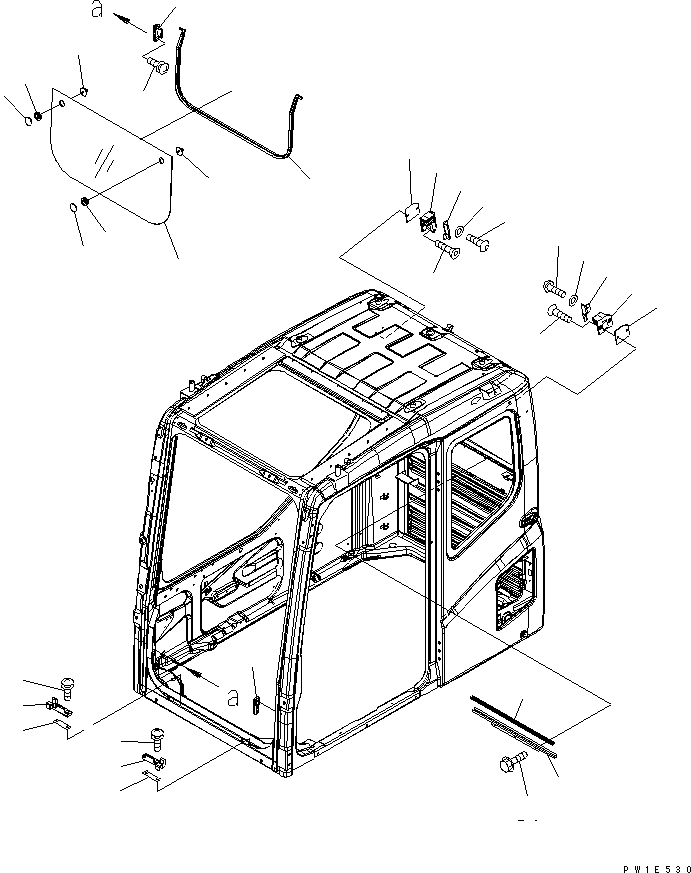 a

a

PW1E530