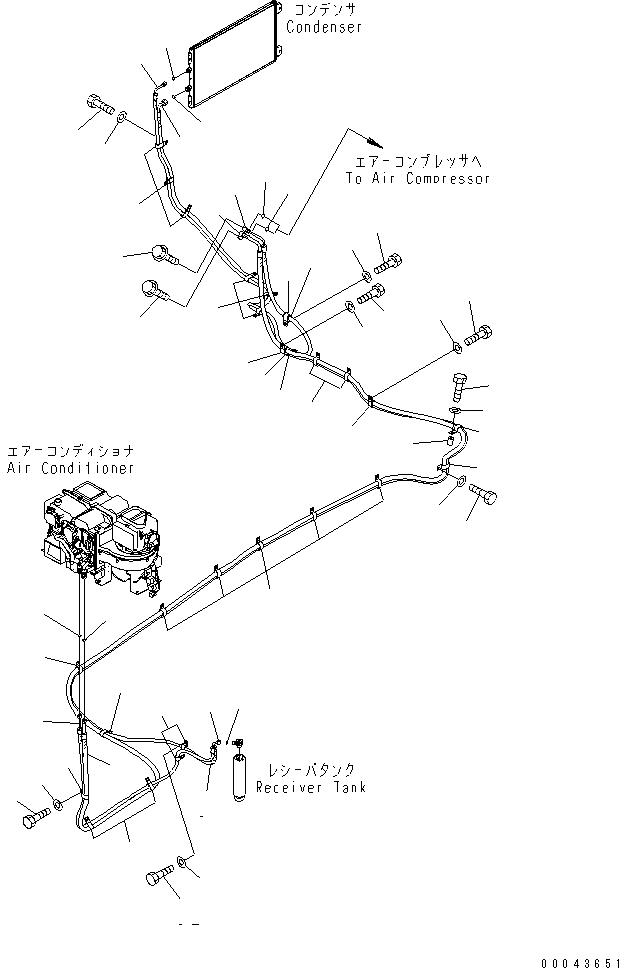 コンデンサ
Condenser

エアーコンプレッサへ
To Air Compressor

エアーコンディショナ
Air Conditioner

レシーバタンク
Receiver Tank

00043651