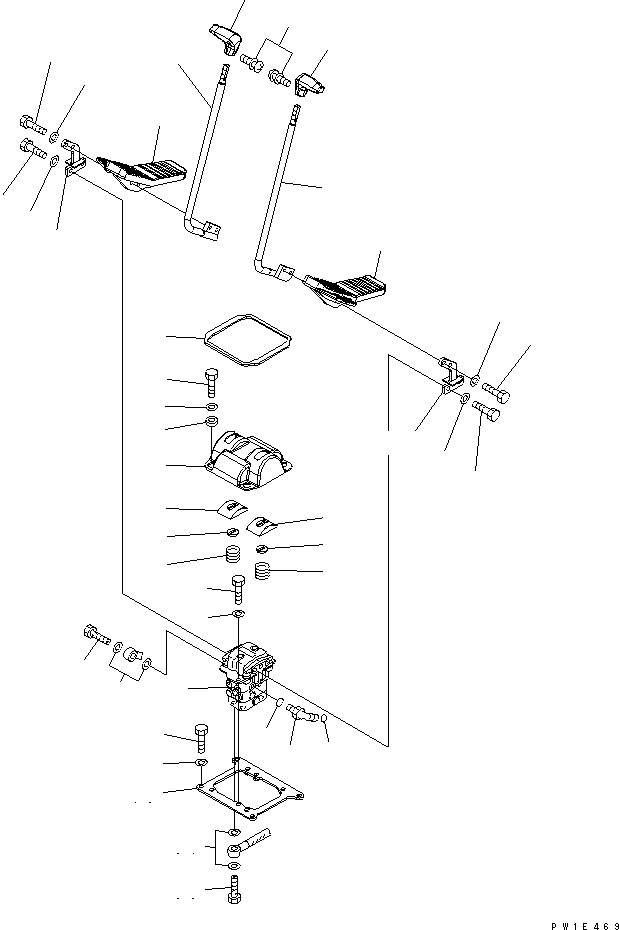 PW1E469