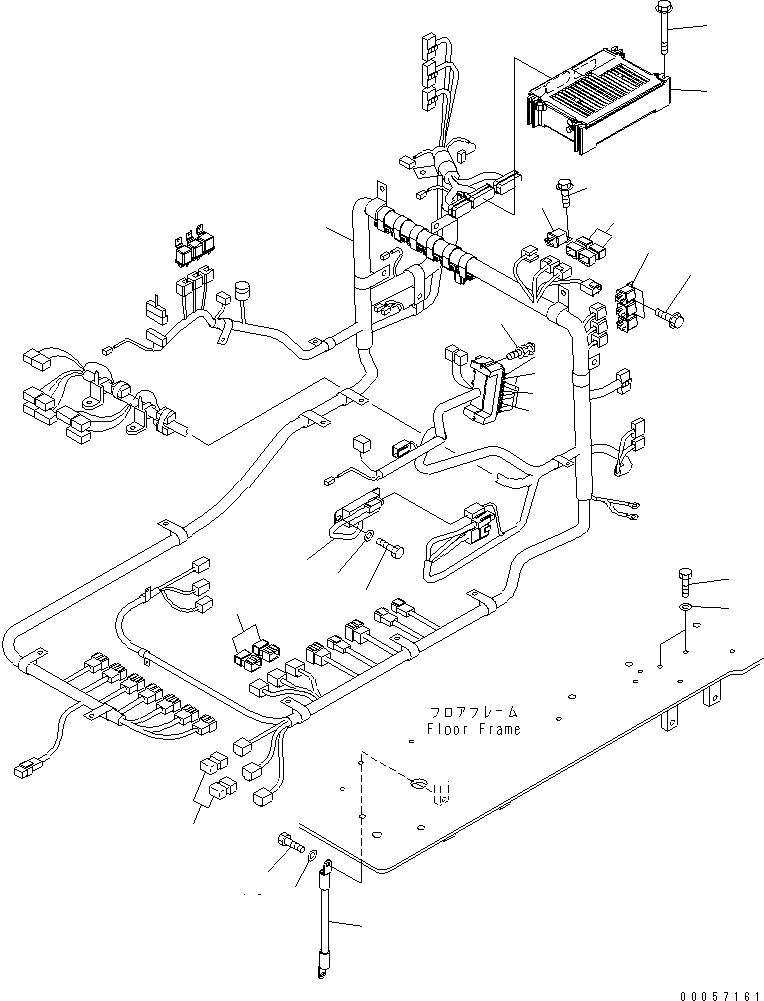 フロアフレーム
Floor Frame

00057161