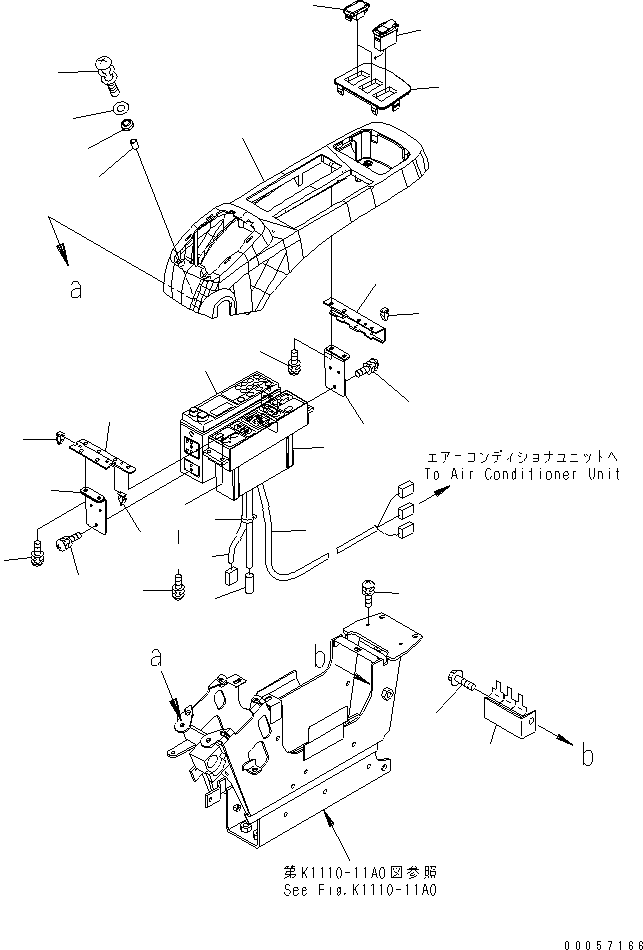 a

エアーコンディショナユニットへ
To Air Conditioner Unit

a

b

b

第K1110-11A0図参照
See Fig.K1110-11A0

00057166