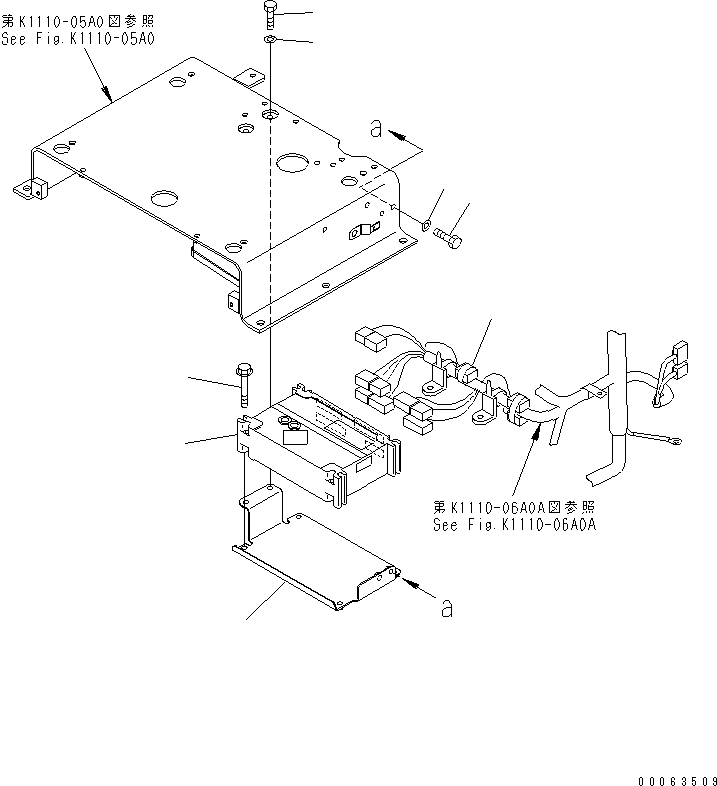 第K1110-05A0図参照
See Fig.K1110-05A0

a

第K1110-06A0A図参照
See Fig.K1110-06A0A

a

00063509