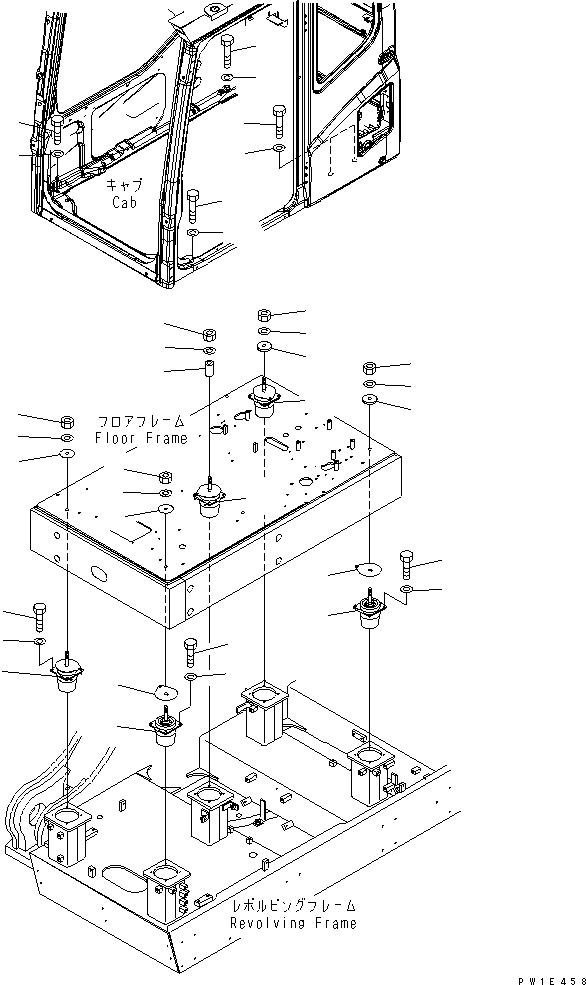 キャブ
Cab

フロアフレーム
Floor Frame

レボルビングフレーム
Revolving Frame

PW1E458