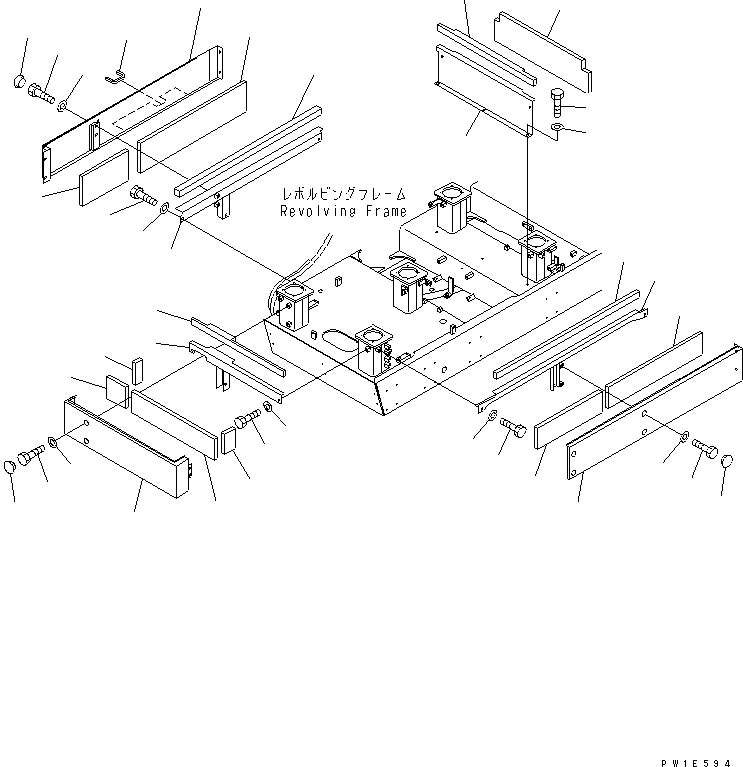 レボルビングフレーム
Revolving Frame

PW1E594