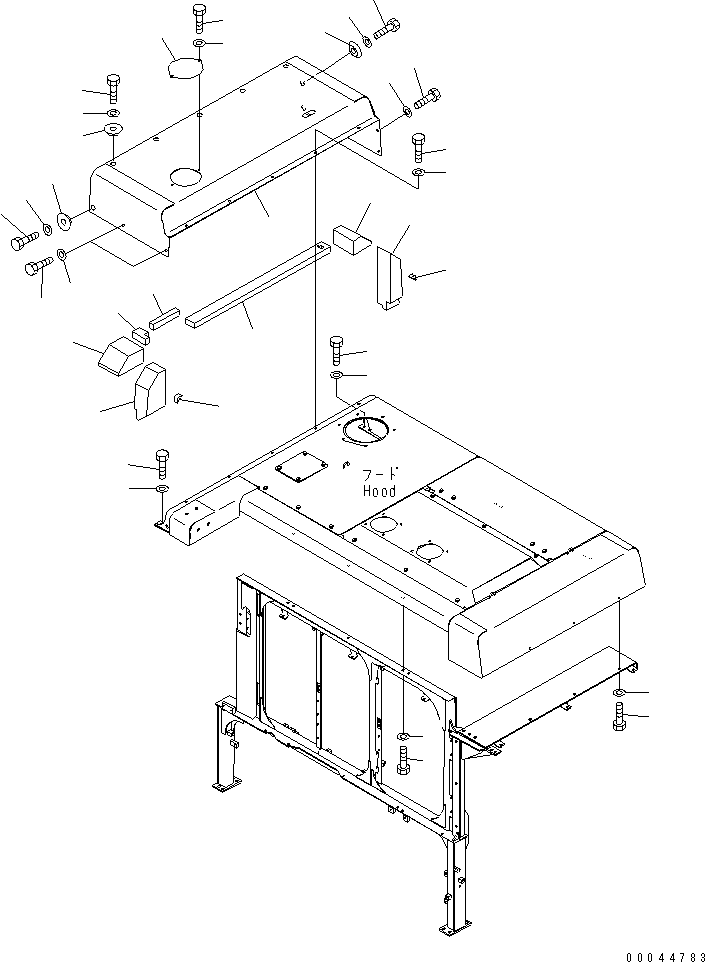 フード
Hood

00044783