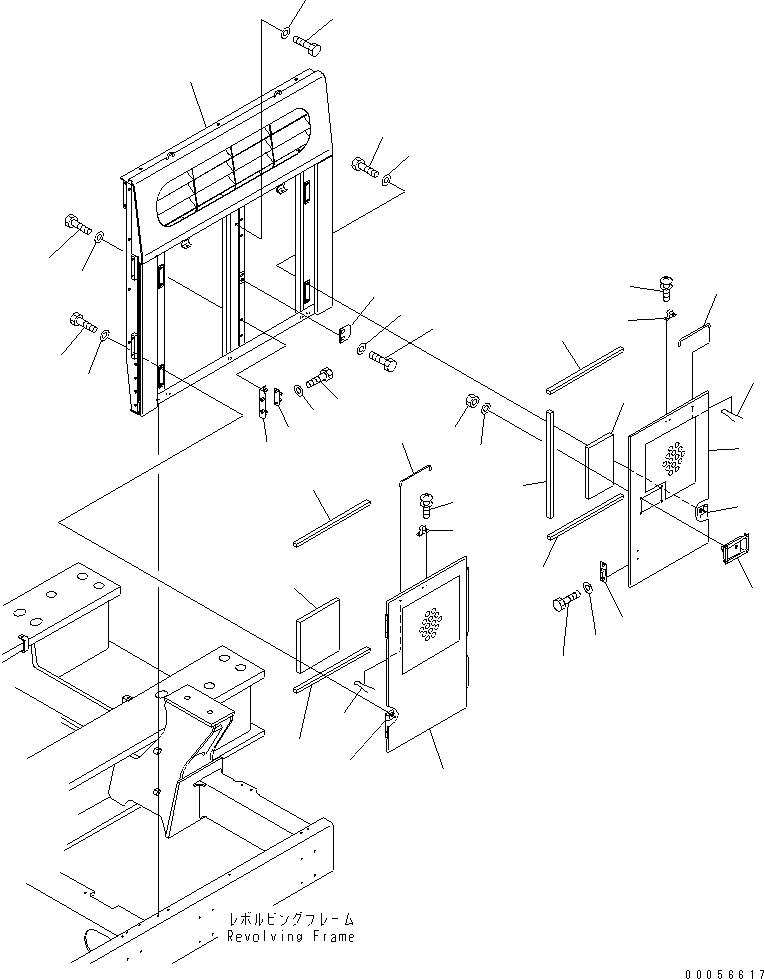 レボルビングフレーム
Revolving Frame

00056617