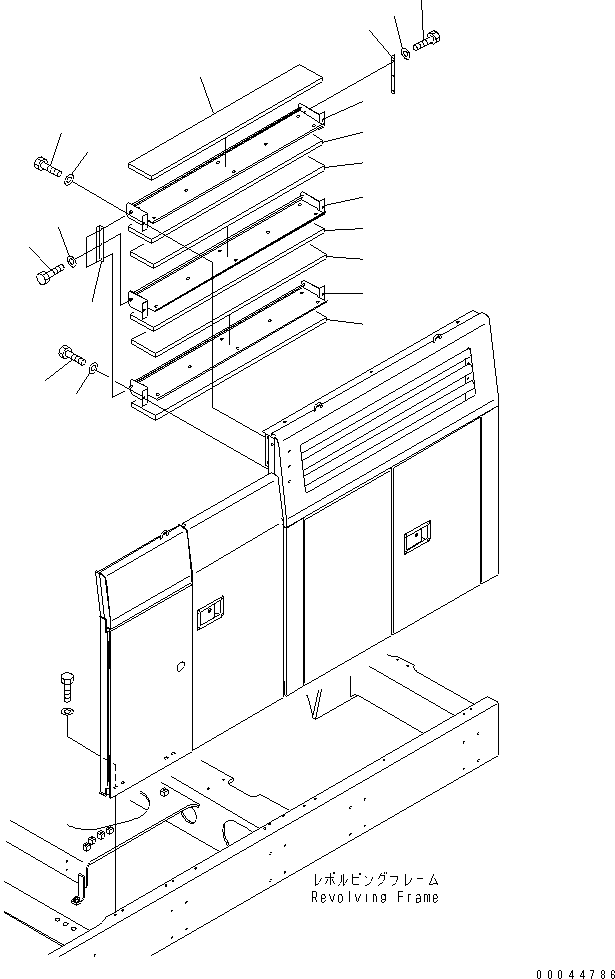 レボルビングフレーム
Revolving Frame

00044786