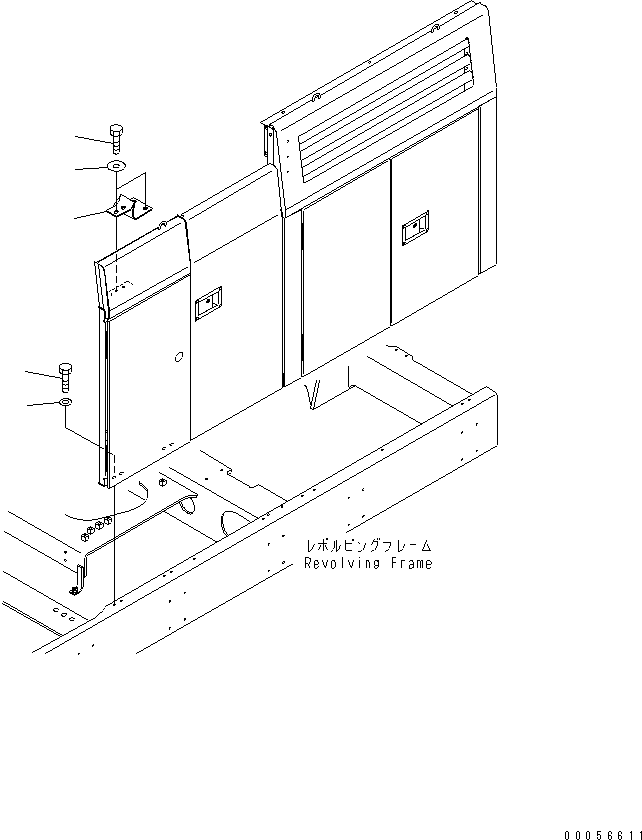 レボルビングフレーム
Revolving Frame

00056611