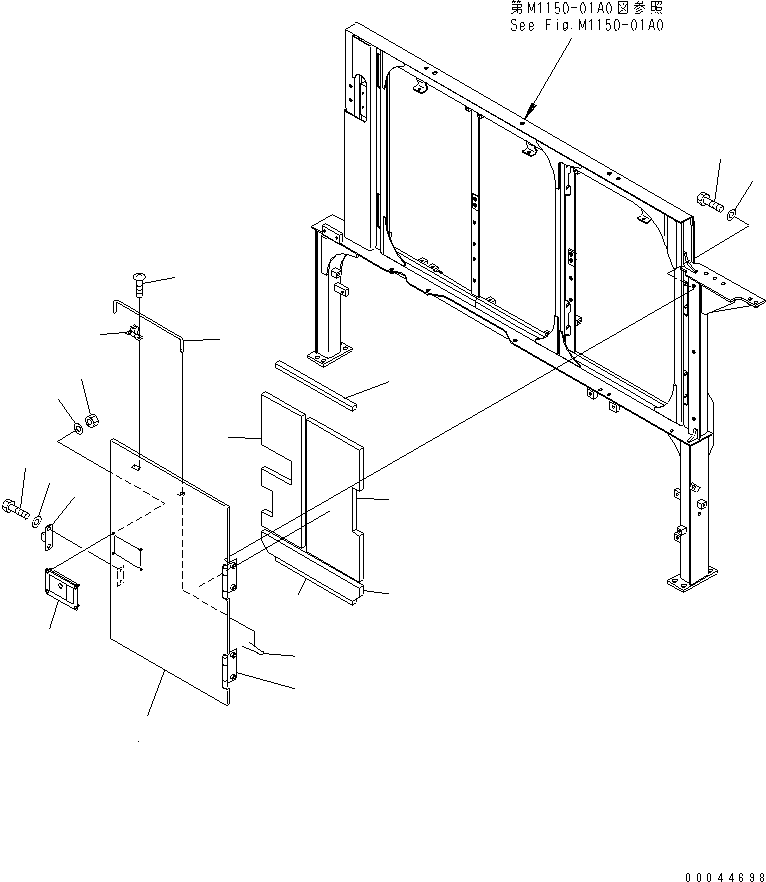 第M1150-01A0図参照
See Fig.M1150-01A0

00044698