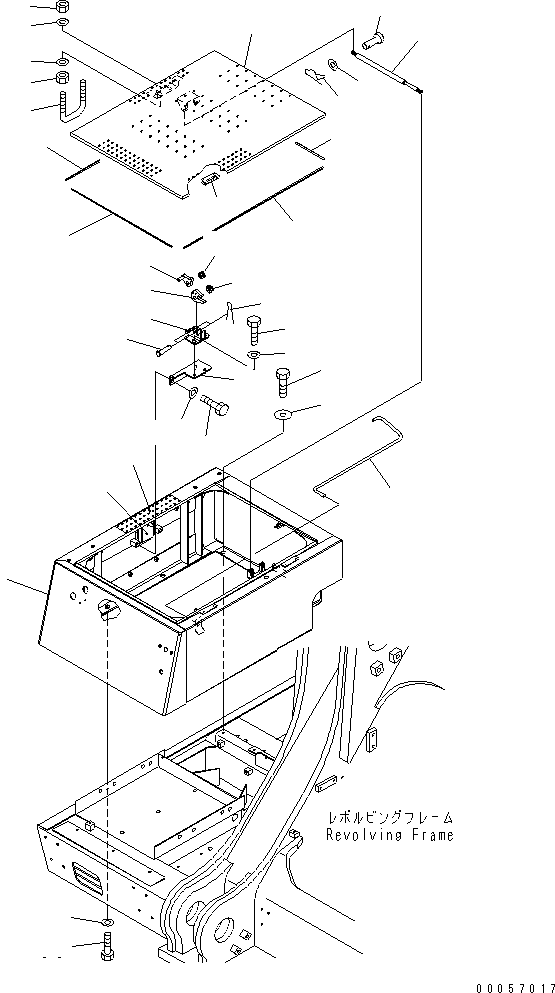 レボルビングフレーム
Revolving Frame

00057017