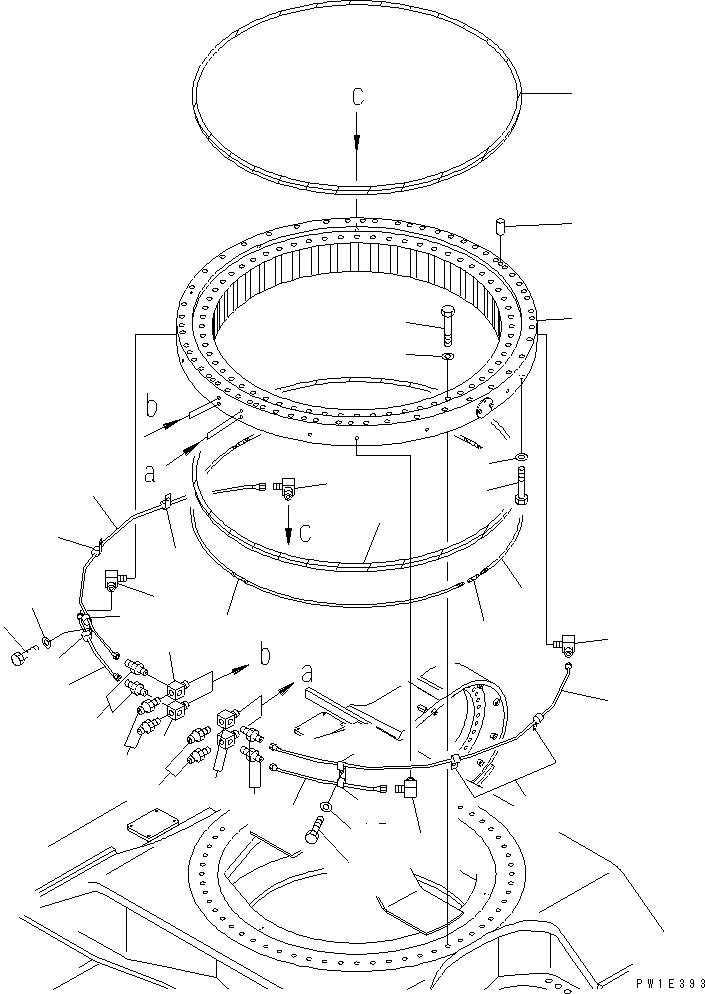 c
b
a
c
b
a
PW1E393