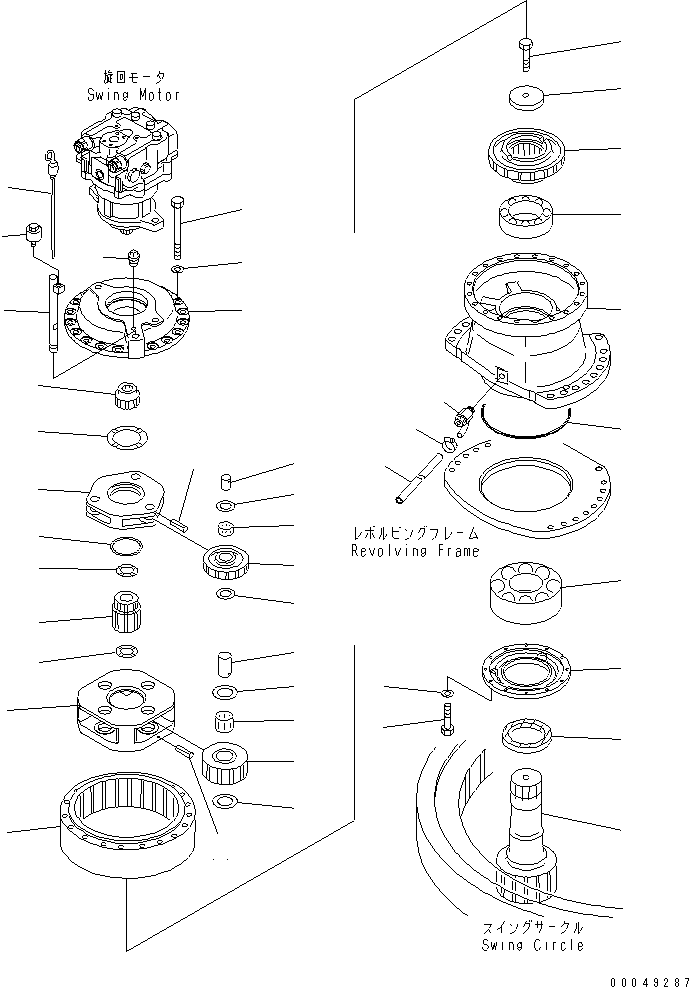 旋回モータ
Swing Motor

レボルビングフレーム
Revolving Frame

スイングサークル
Swing Circle

00049287