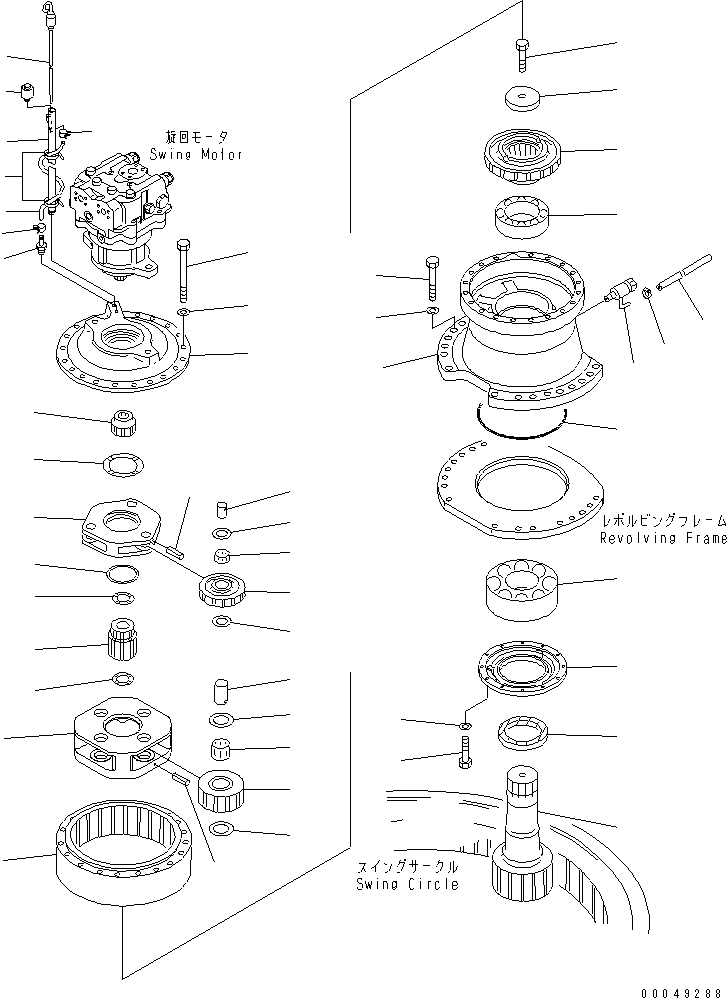 旋回モータ
Swing Motor

レボルビングフレーム
Revolving Frame

スイングサークル
Swing Circle

00049288