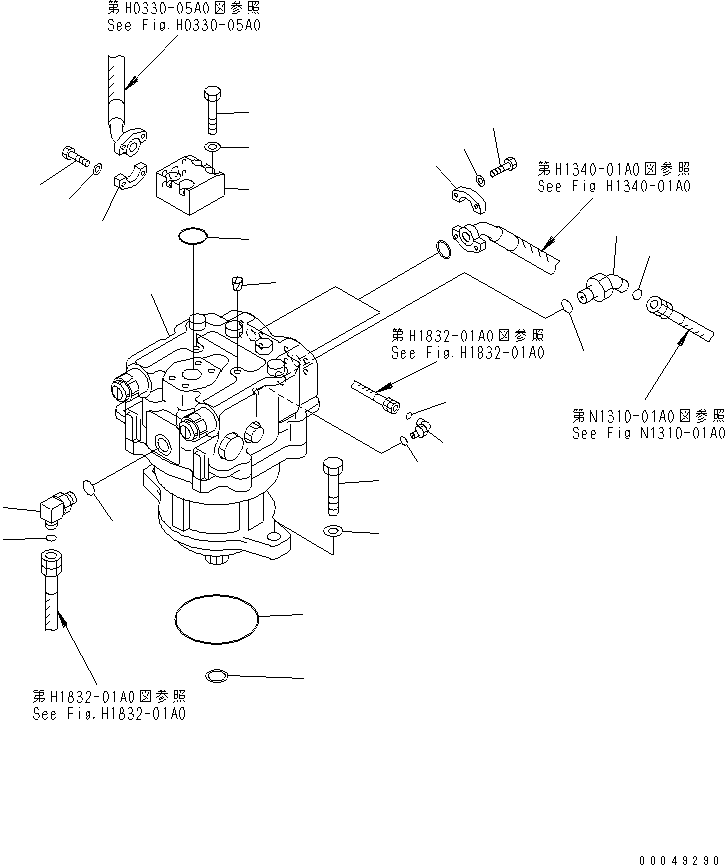 第H0330-05A0図参照
See Fig.H0330-05A0

第H1340-01A0図参照
See Fig H1340-01A0

第H1832-01A0図参照
See Fig.H1832-01A0

第N1310-01A0図参照
See Fig N1310-01A0

第H1832-01A0図参照
See Fig.H1832-01A0

00049290