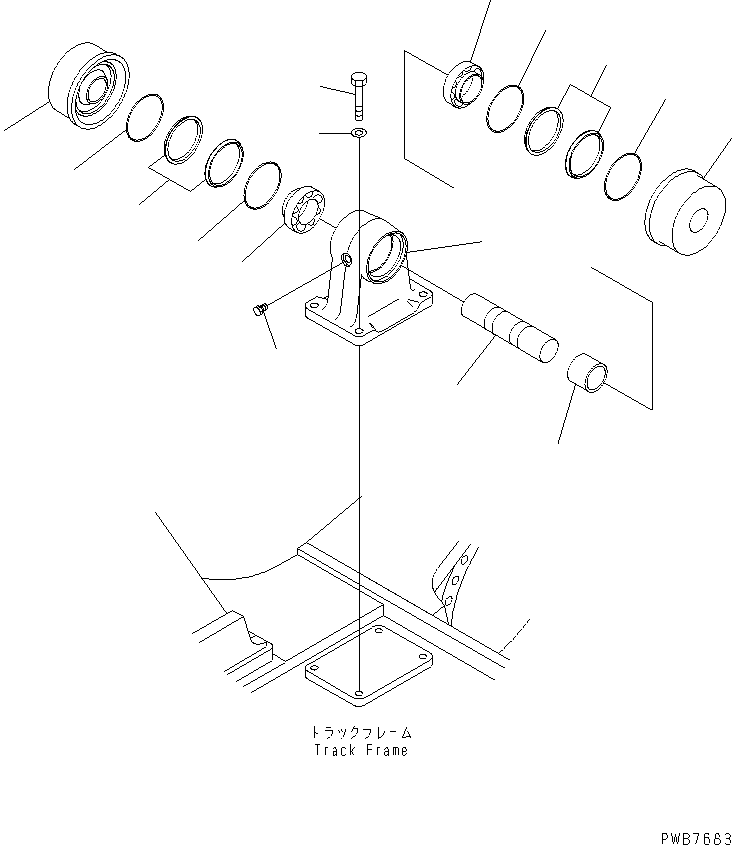 トラックフレーム
Track Frame

PWB7663