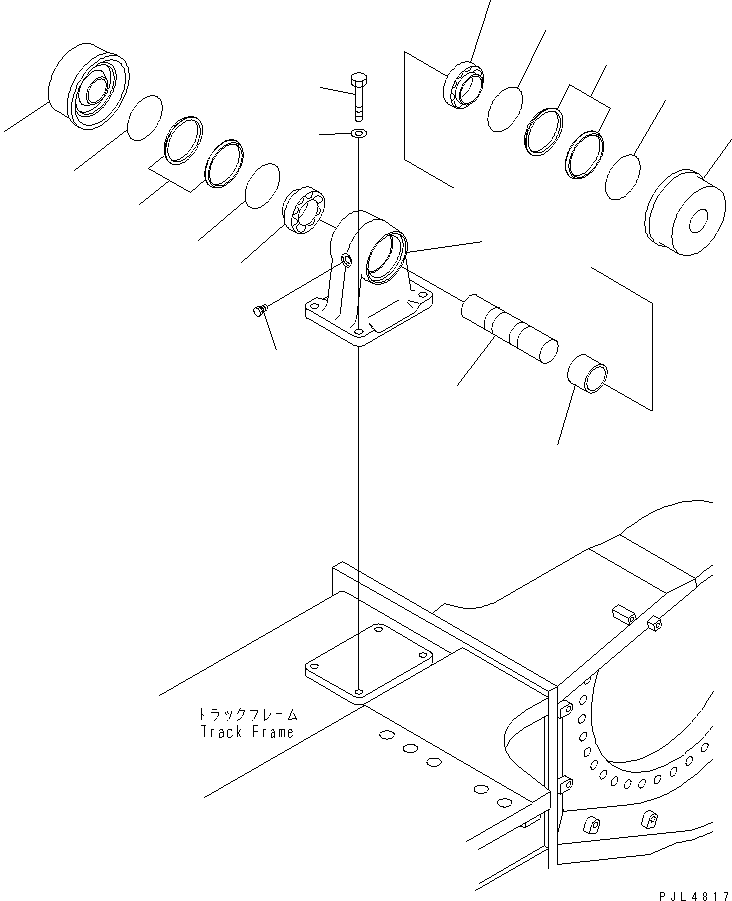 トラックフレーム
Track Frame

PJL4817