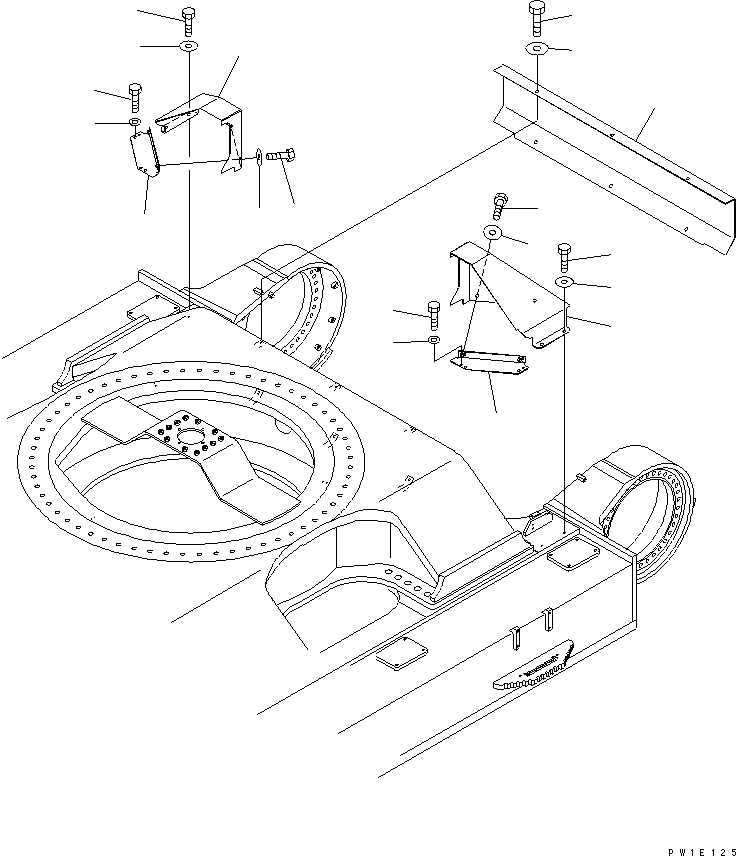 PW1E125