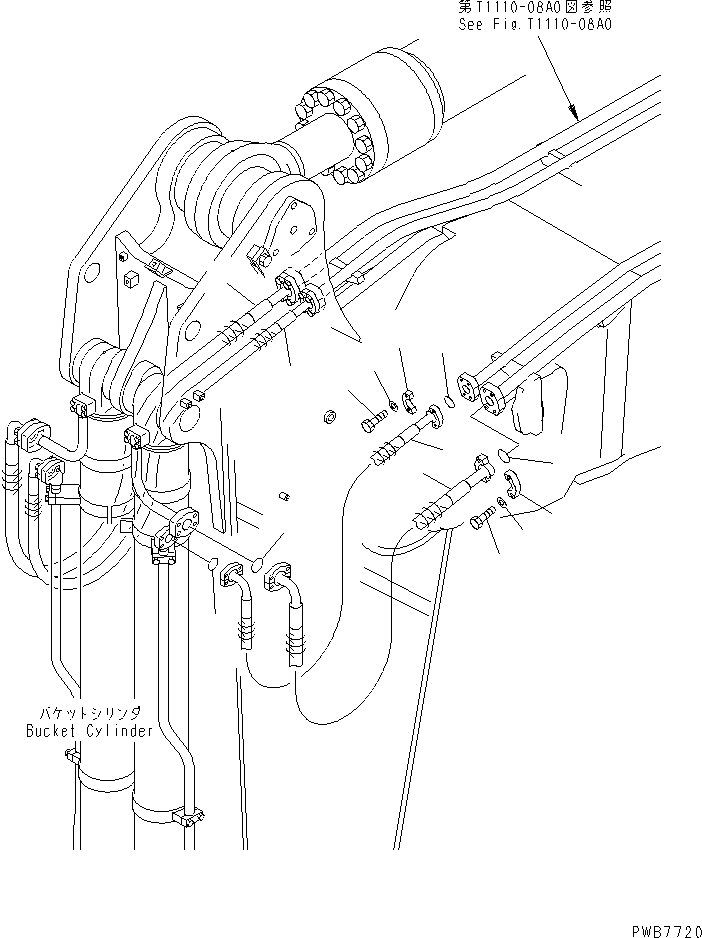 第T1110-08A0図参照
See Fig.T1110-08A0

バケットシリンダ
Bucket Cylinder

PWB7720