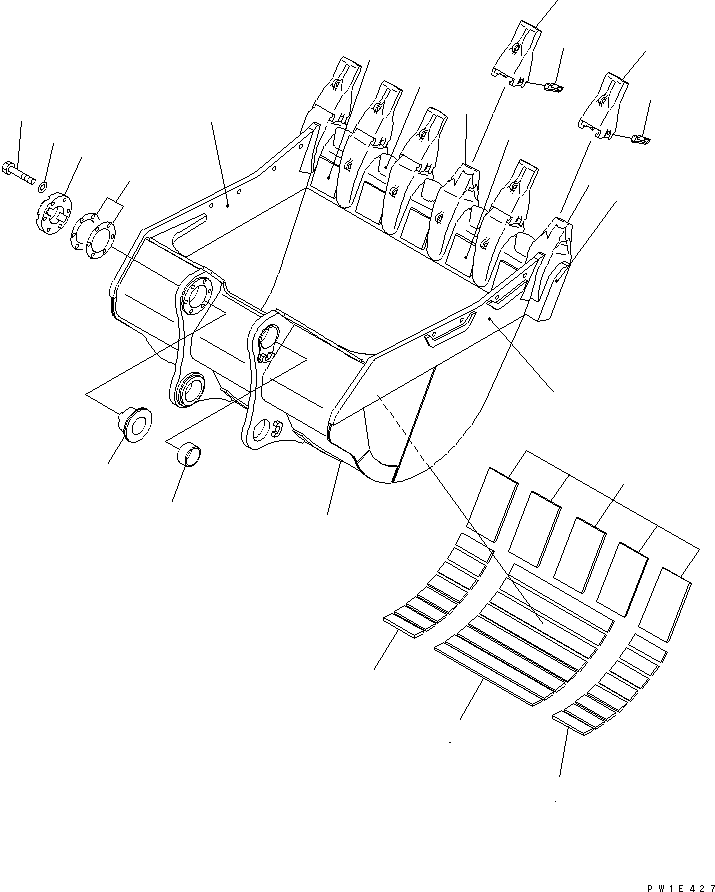 PW1E427