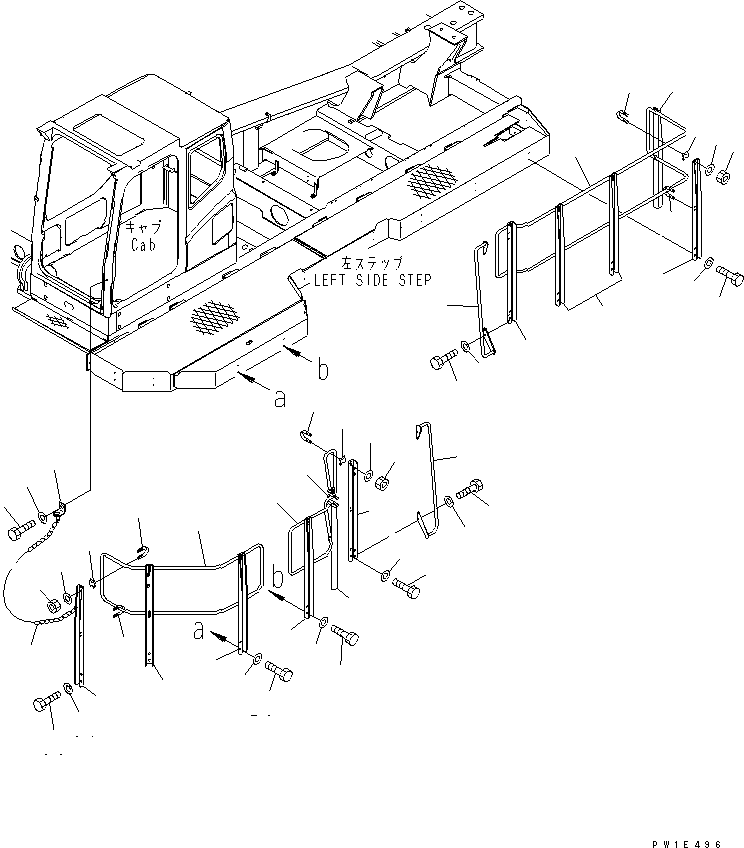 キャブ
Cab

左ステップ
LEFT SIDE STEP

b

a

b

a

PW1E496