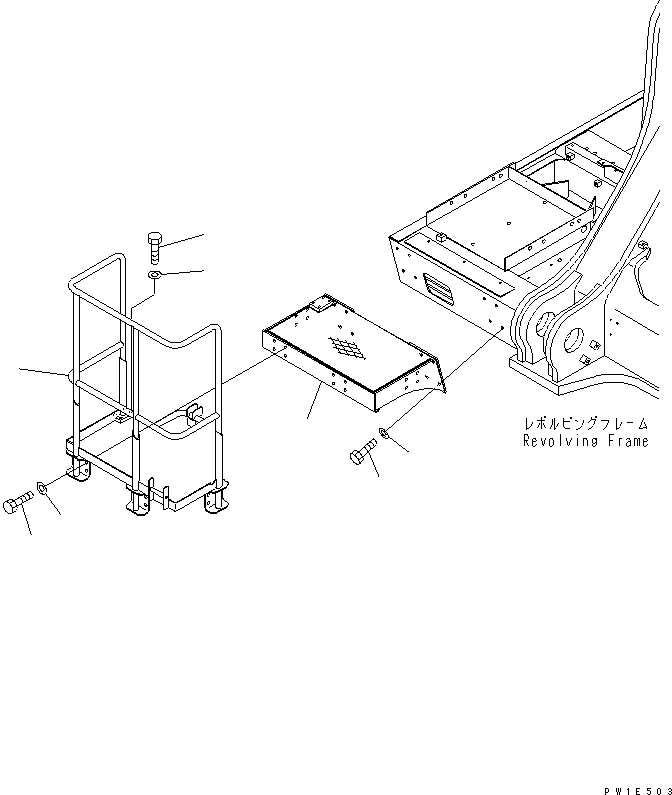 レボルビングフレーム
Revolving Frame

PW1E503