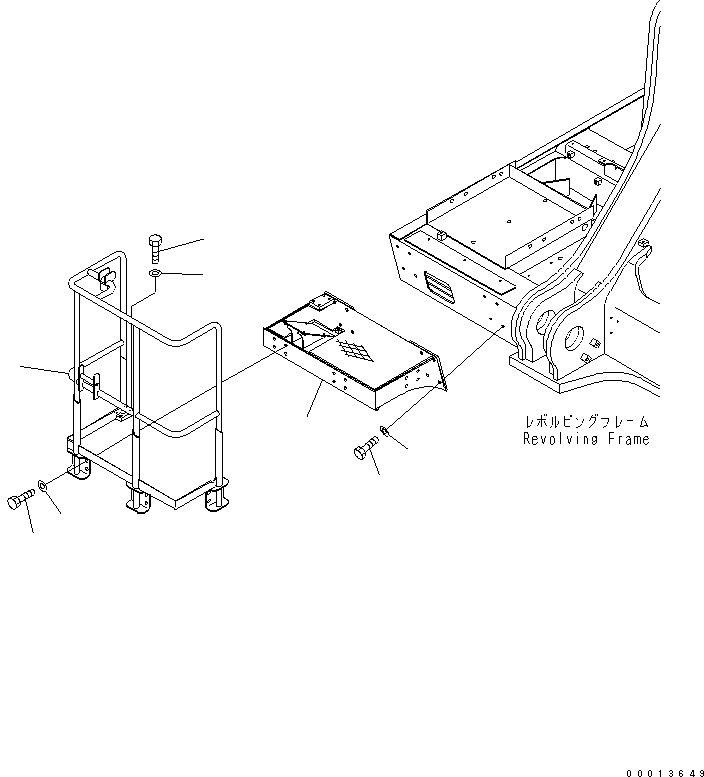 レボルビングフレーム
Revolving Frame

00013649