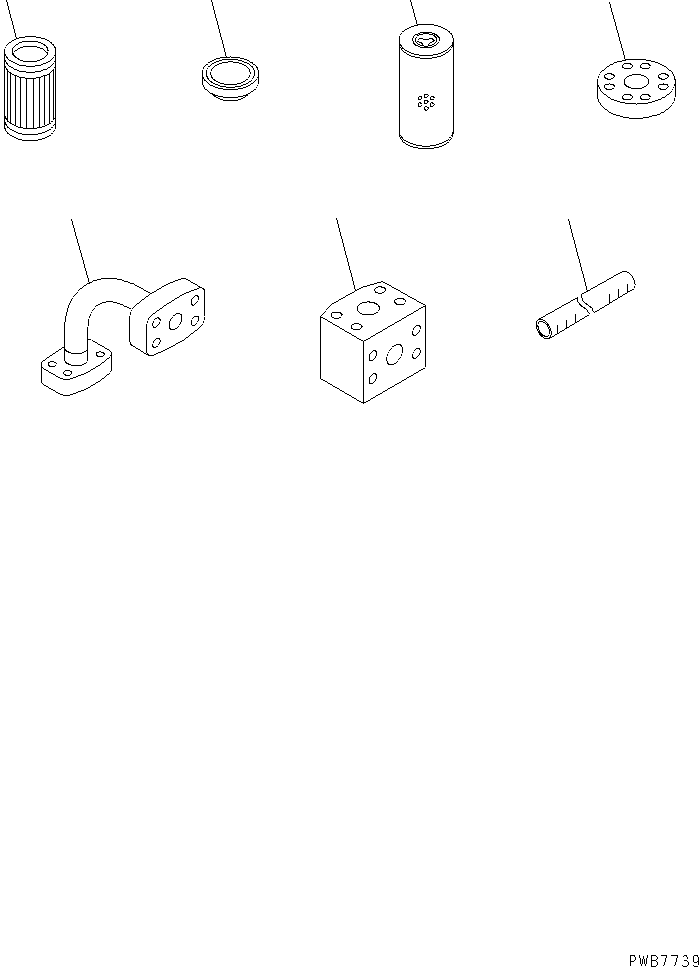 PWB7739